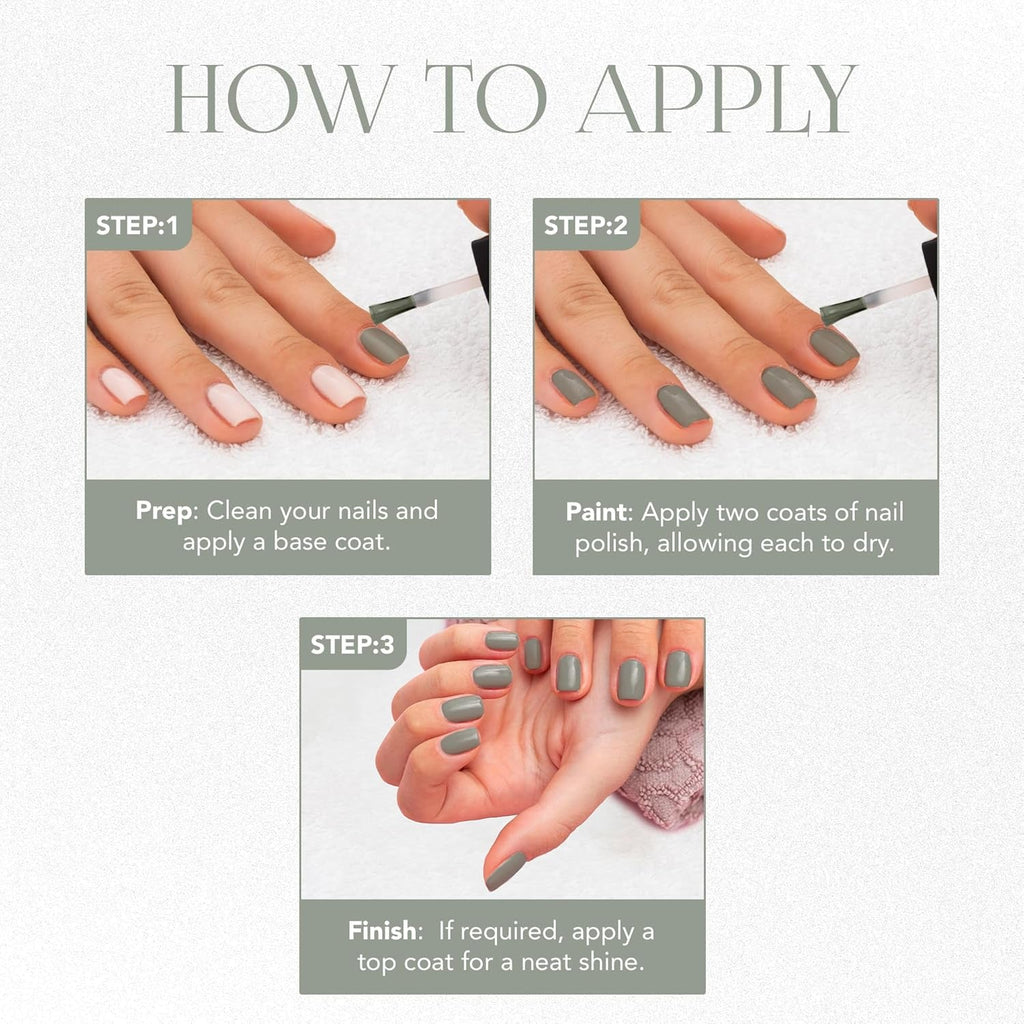 HOW TO APPLY

STEP:1

Prep: Clean your nails and apply a base coat.

STEP:2

Paint: Apply two coats of nail polish, allowing each to dry.

STEP:3

Finish: If required, apply a top coat for a neat shine.