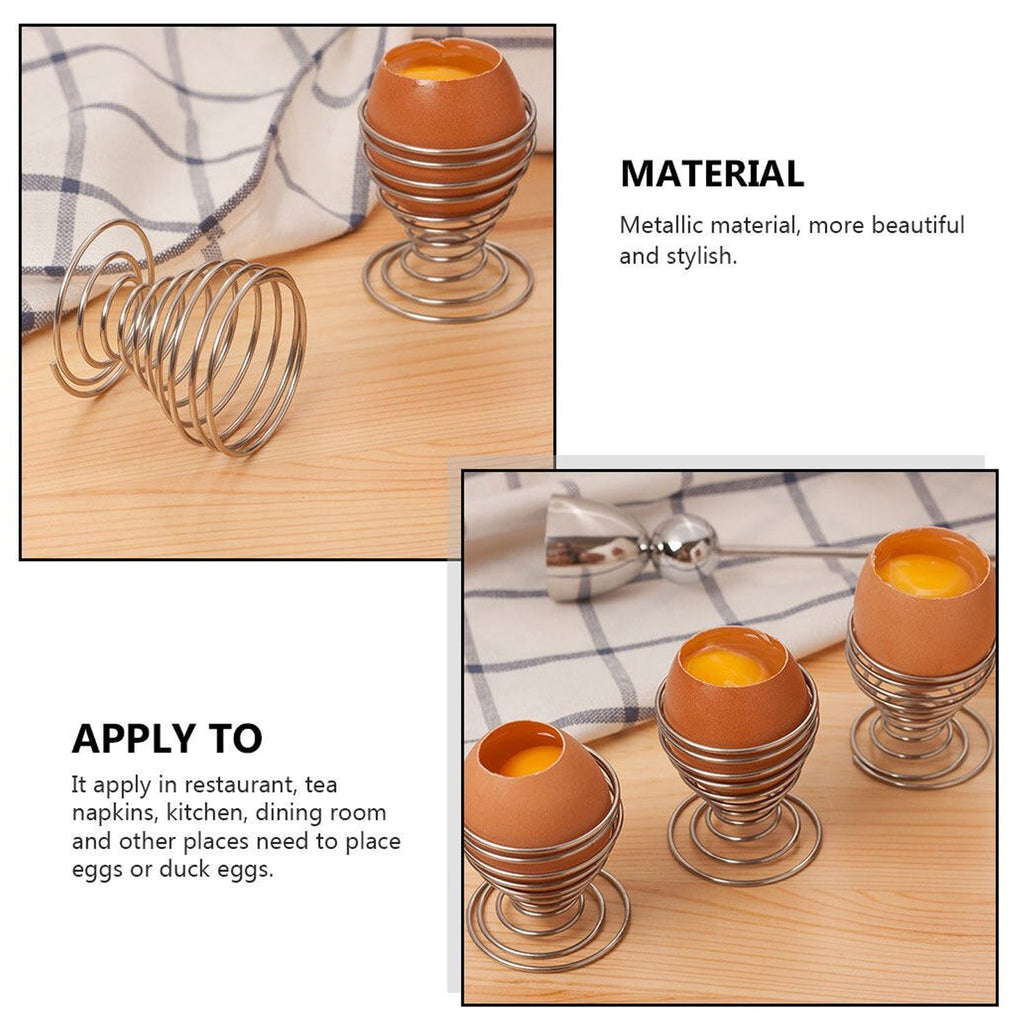 MATERIAL

Metallic material, more beautiful and stylish.

APPLY TO

It apply in restaurant, tea napkins, kitchen, dining room and other places need to place eggs or duck eggs.