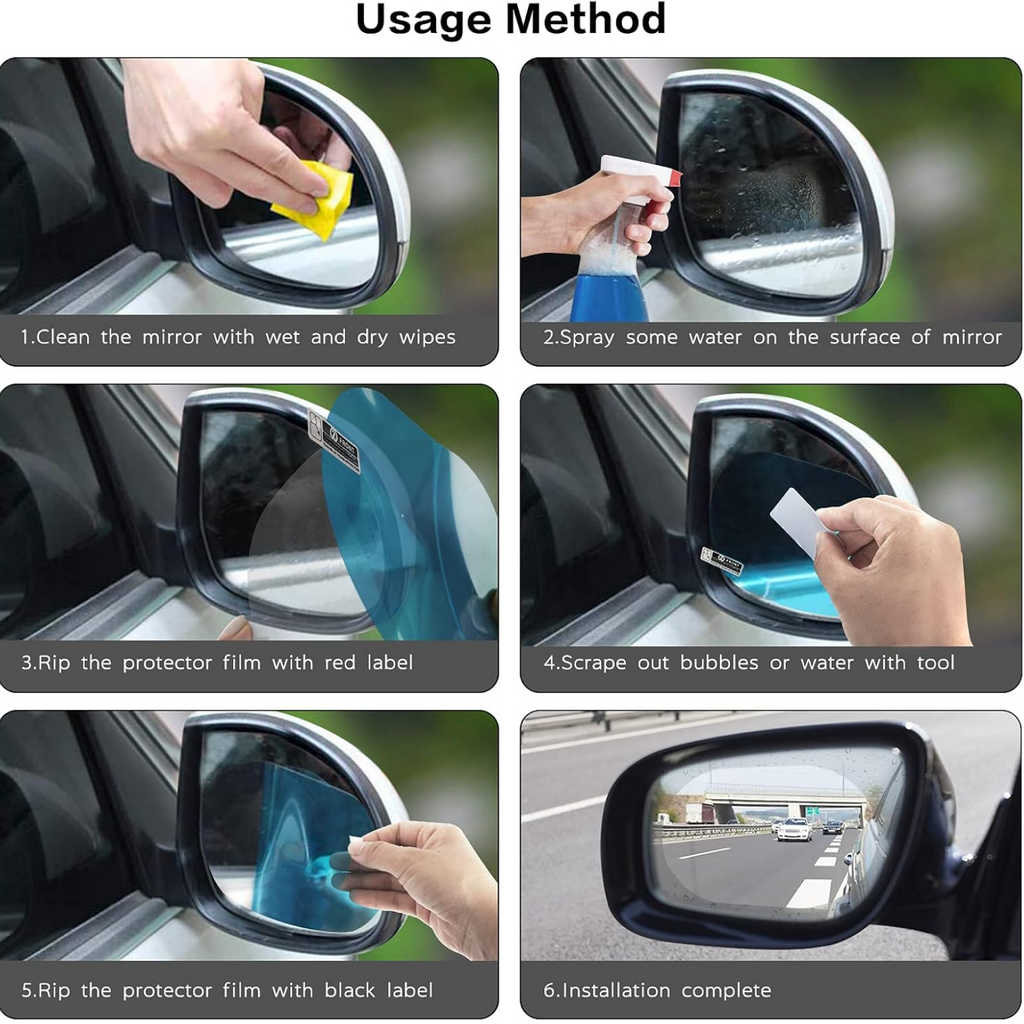 Usage Method

1.Clean the mirror with wet and dry wipes

2.Spray some water on the surface of mirror

3.Rip the protector film with red label

4.Scrape out bubbles or water with tool

5.Rip the protector film with black label

6.Installation complete