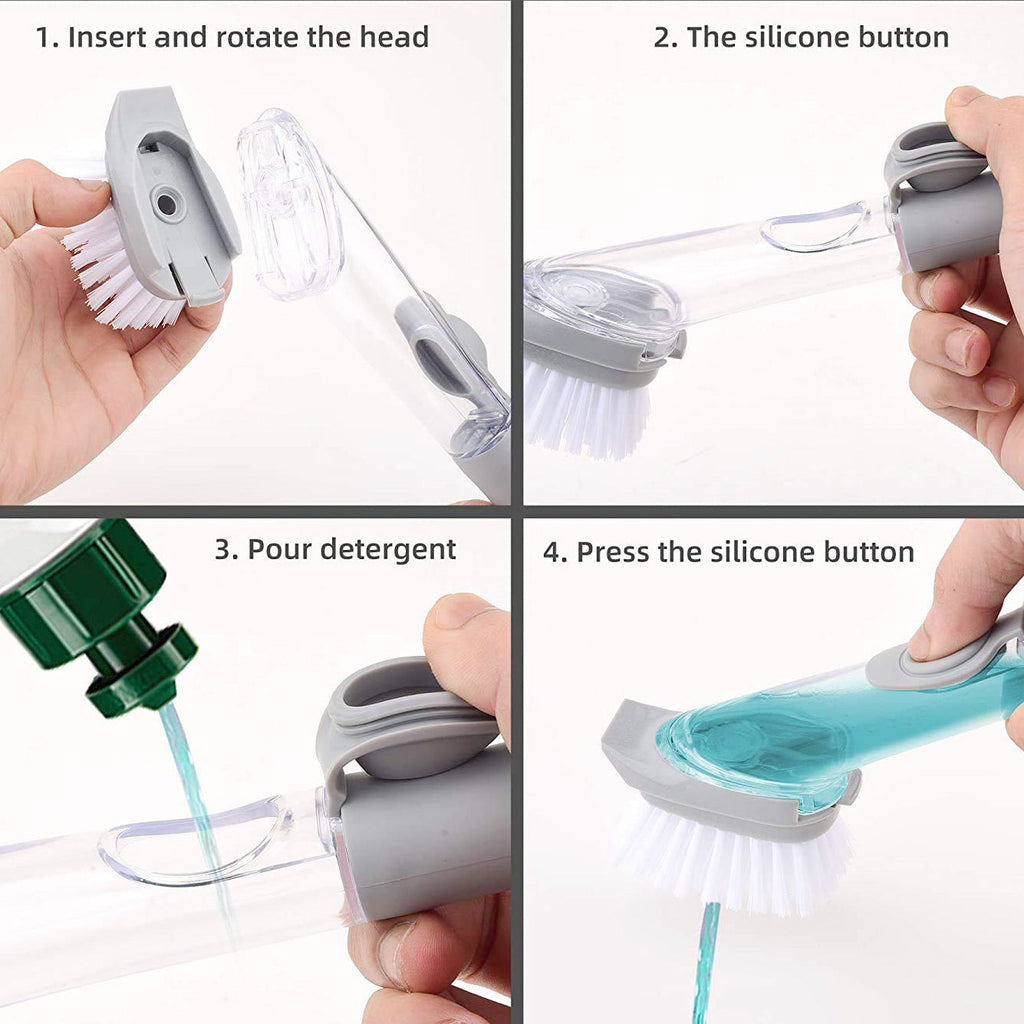 1. Insert and rotate the head

2. The silicone button

3. Pour detergent

4. Press the silicone button